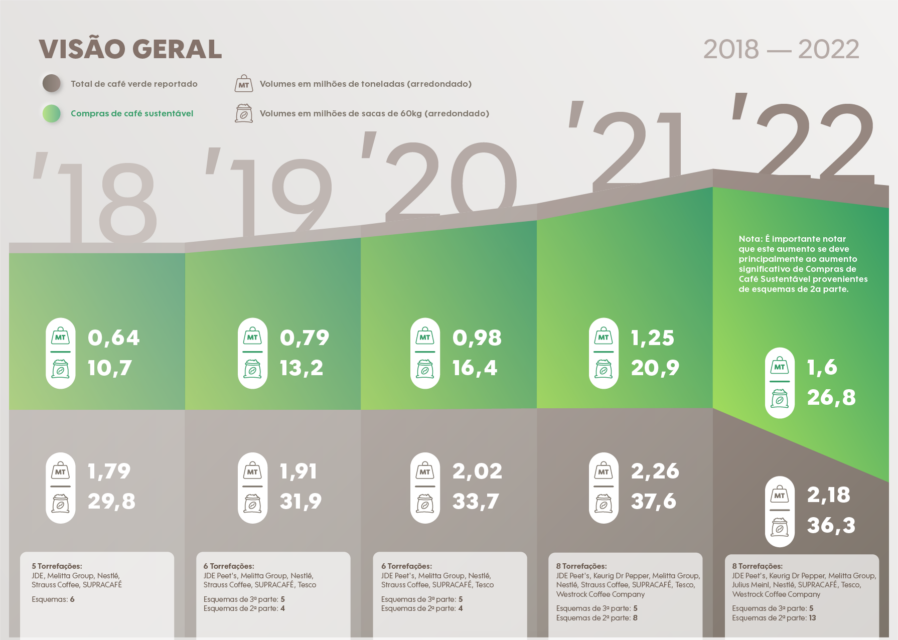 VISÃO GERAL

2018 — 2022

Total de café verde reportado

Compras de café sustentável

MT Volumes em milhões de toneladas (arredondado)

Volumes em milhões de sacas de 60kg (arredondado)

'18

MT 0,64
10,7

MT 1,79
29,8

5 Torrefações:
JDE, Melitta Group, Nestlé, Strauss Coffee, SUPRACAFÉ

Esquemas: 6

'19

MT 0,79
13,2

MT 1,91
31,9

6 Torrefações:
JDE Peet's, Melitta Group, Nestlé, Strauss Coffee, SUPRACAFÉ, Tesco

Esquemas de 3ª parte: 5
Esquemas de 2ª parte: 4

'20

MT 0,98
16,4

MT 2,02
33,7

6 Torrefações:
JDE Peet's, Melitta Group, Nestlé, Strauss Coffee, SUPRACAFÉ, Tesco

Esquemas de 3ª parte: 5
Esquemas de 2ª parte: 4

'21

MT 1,25
20,9

MT 2,26
37,6

8 Torrefações:
JDE Peet's, Keurig Dr Pepper, Melitta Group, Nestlé, Strauss Coffee, SUPRACAFÉ, Tesco, Westrock Coffee Company

Esquemas de 3ª parte: 5
Esquemas de 2ª parte: 8

'22

Nota: É importante notar que este aumento se deve principalmente ao aumento significativo de Compras de Café Sustentável provenientes de esquemas de 2a parte.

MT 1,6
26,8

MT 2,18
36,3

8 Torrefações:
JDE Peet's, Keurig Dr Pepper, Melitta Group, Julius Meinl, Nestlé, SUPRACAFÉ, Tesco, Westrock Coffee Company

Esquemas de 3ª parte: 5
Esquemas de 2ª parte: 13